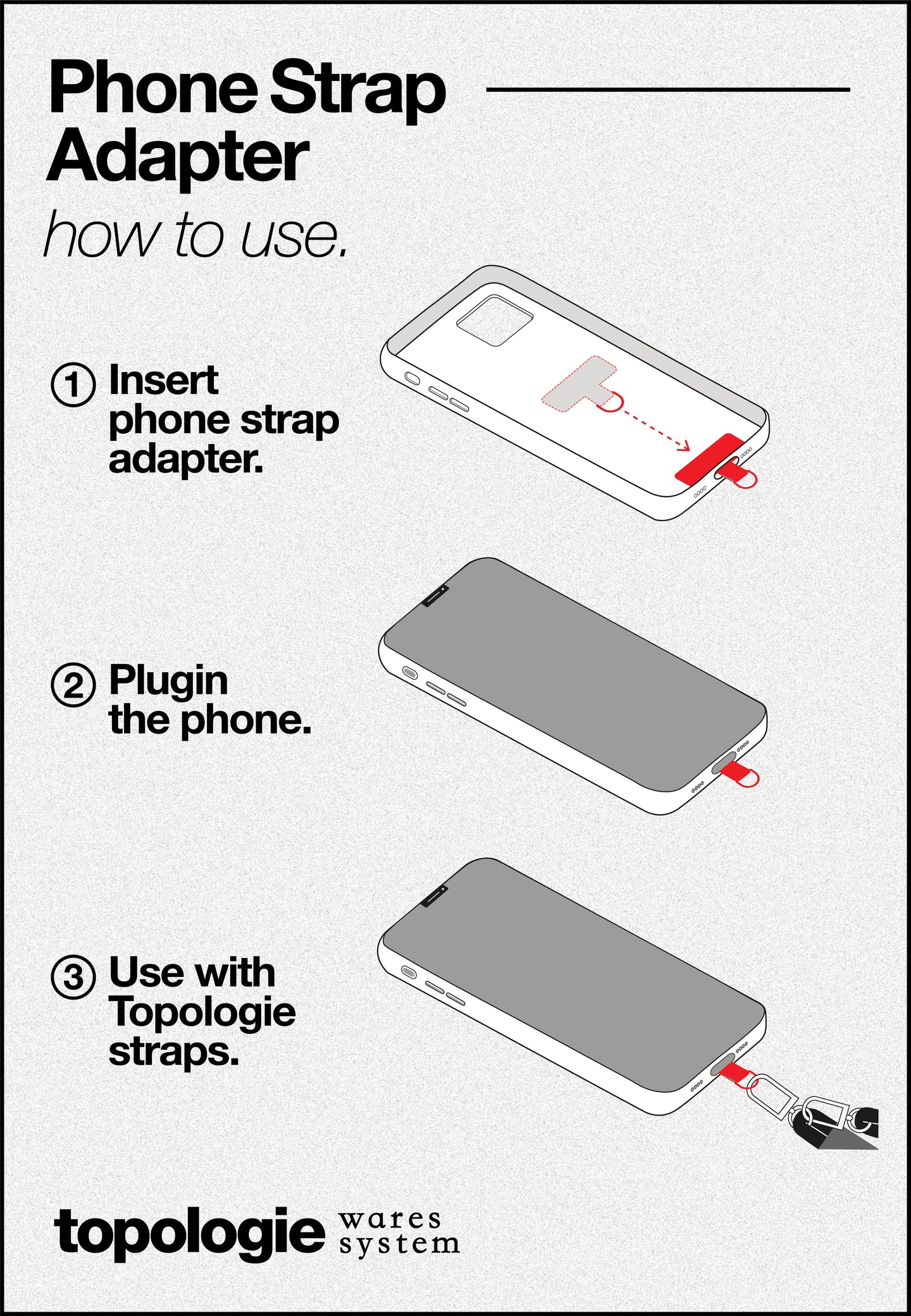 Phone Strap Adapter

how to use.

① Insert phone strap adapter.

② Plugin the phone.

③ Use with Topologie straps.

topologie wares system