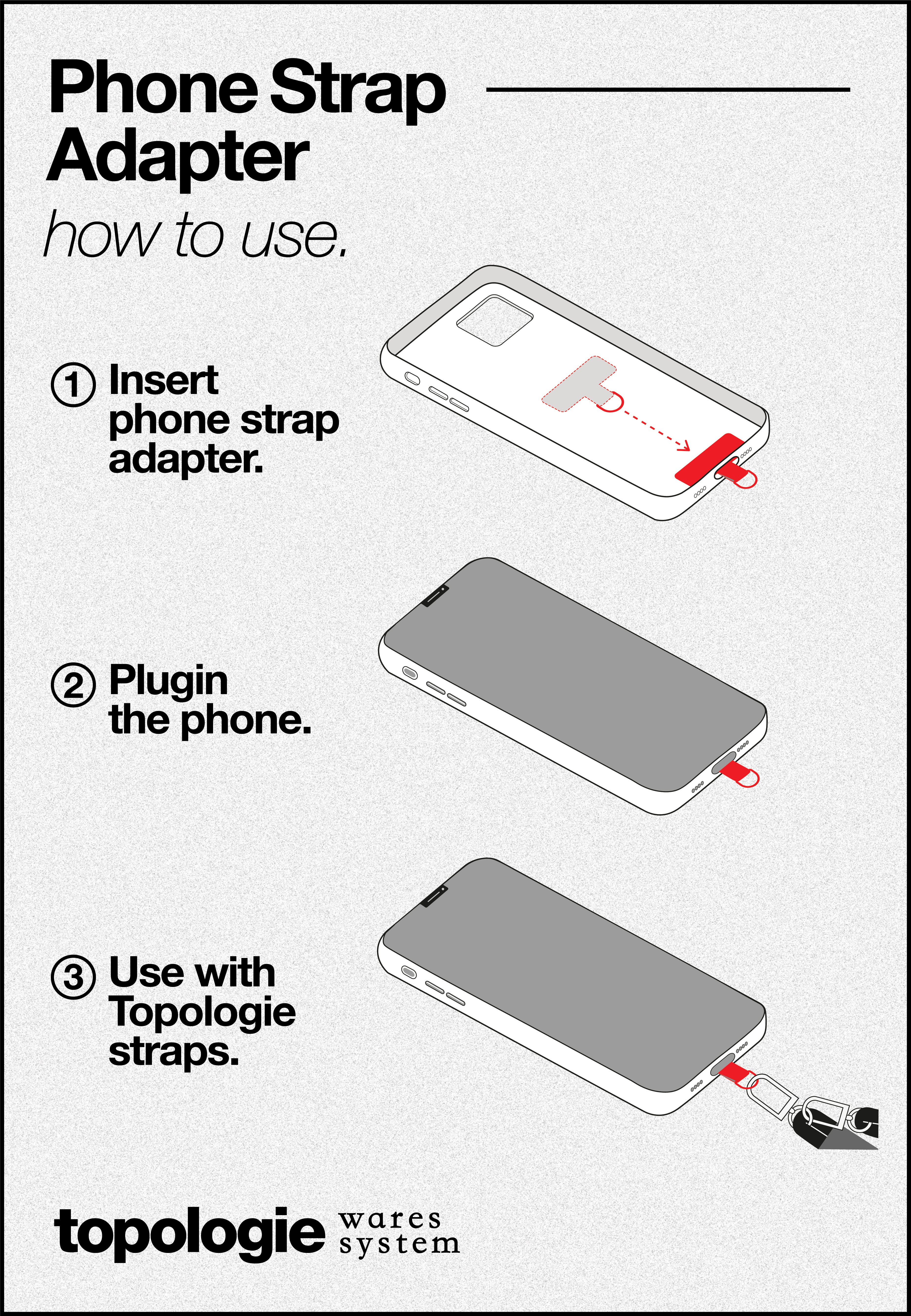 Phone Strap Adapter

how to use.

① Insert phone strap adapter.

② Plugin the phone.

③ Use with Topologie straps.

topologie wares system