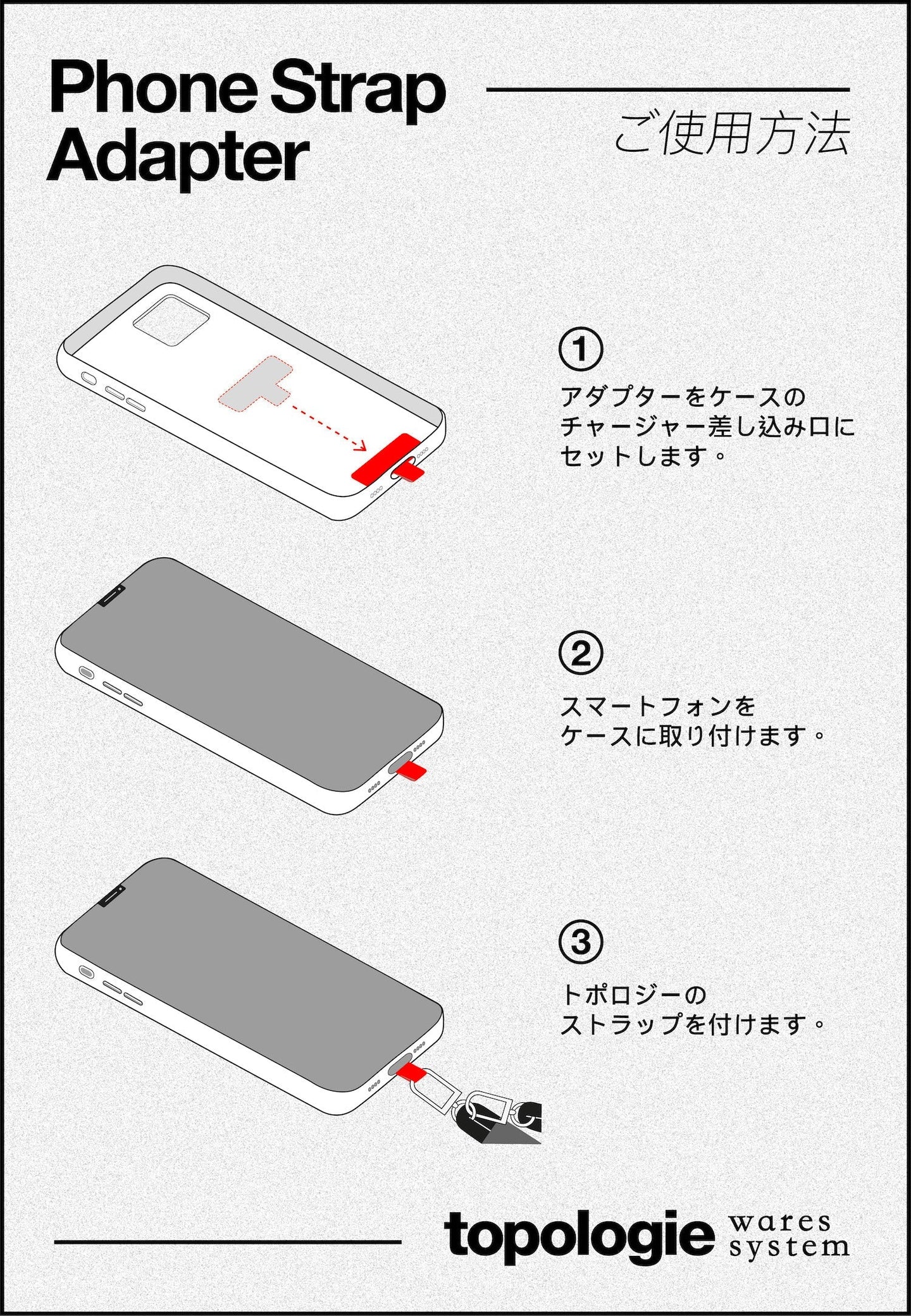 Phone Strap Adapter

ご使用方法

①

アダプターをケースのチャージャー差し込み口にセットします。

②

スマートフォンをケースに取り付けます。

③

トポロジーのストラップを付けます。

topologie wares system