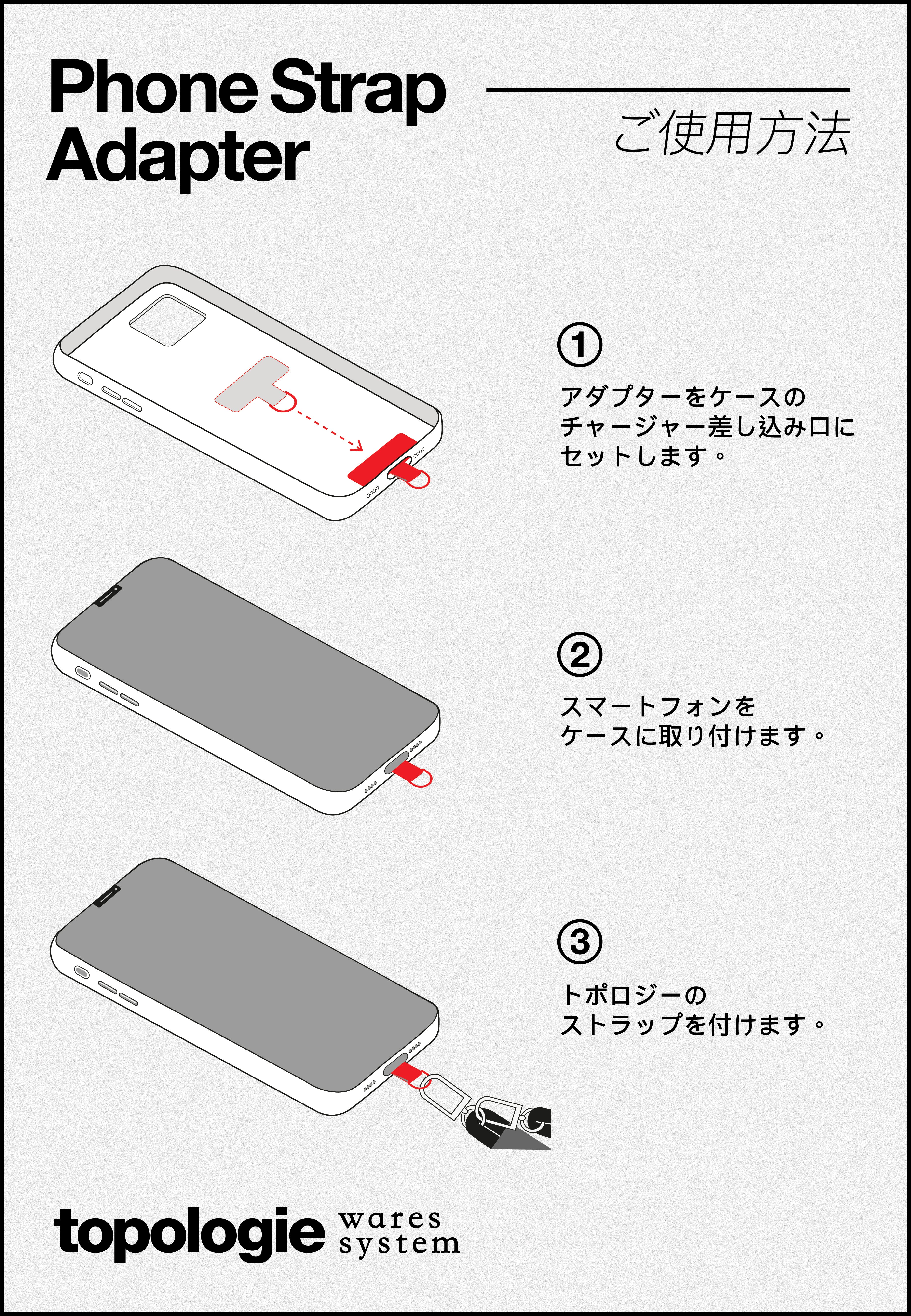 Phone Strap Adapter

ご使用方法

①

アダプターをケースのチャージャー差し込み口にセットします。

②

スマートフォンをケースに取り付けます。

③

トポロジーのストラップを付けます。

topologie wares system